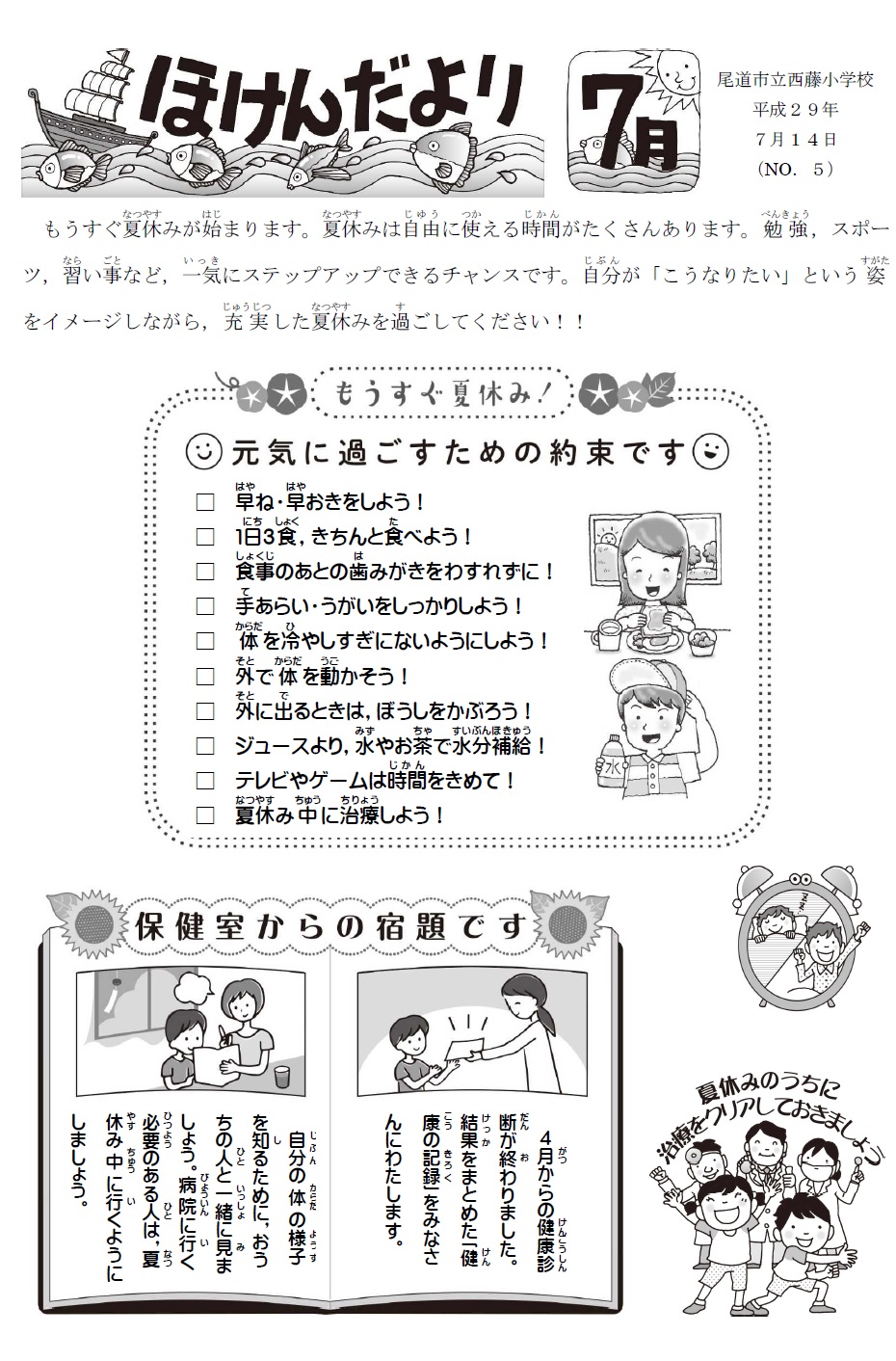 ほけんだより

7月

尾道市立西藤小学校
平成２９年
７月１４日
（NO. ５）

もうすぐ夏休みが始まります。夏休みは自由に使える時間がたくさんあります。勉強，スポーツ，習い事など，一気にステップアップできるチャンスです。自分が「こうなりたい」という姿をイメージしながら，充実した夏休みを過ごしてください！！

もうすぐ夏休み！

元気に過ごすための約束です

□ 早ね・早おきをしよう！
□ 1日3食，きちんと食べよう！
□ 食事のあとの歯みがきをわすれずに！
□ 手あらい・うがいをしっかりしよう！
□ 体を冷やしすぎにないようにしよう！
□ 外で体を動かそう！
□ 外に出るときは，ぼうしをかぶろう！
□ ジュースより，水やお茶で水分補給！
□ テレビやゲームは時間をきめて！
□ 夏休み中に治療しよう！

水

保健室からの宿題です

4月からの健康診断が終わりました。結果をまとめた「健康の記録」をみなさんにわたします。

自分の体の様子を知るために，おうちの人と一緒に見ましょう。病院に行く必要のある人は，夏休み中に行くようにしましょう。

夏休みのうちに治療をクリアしておきましょう